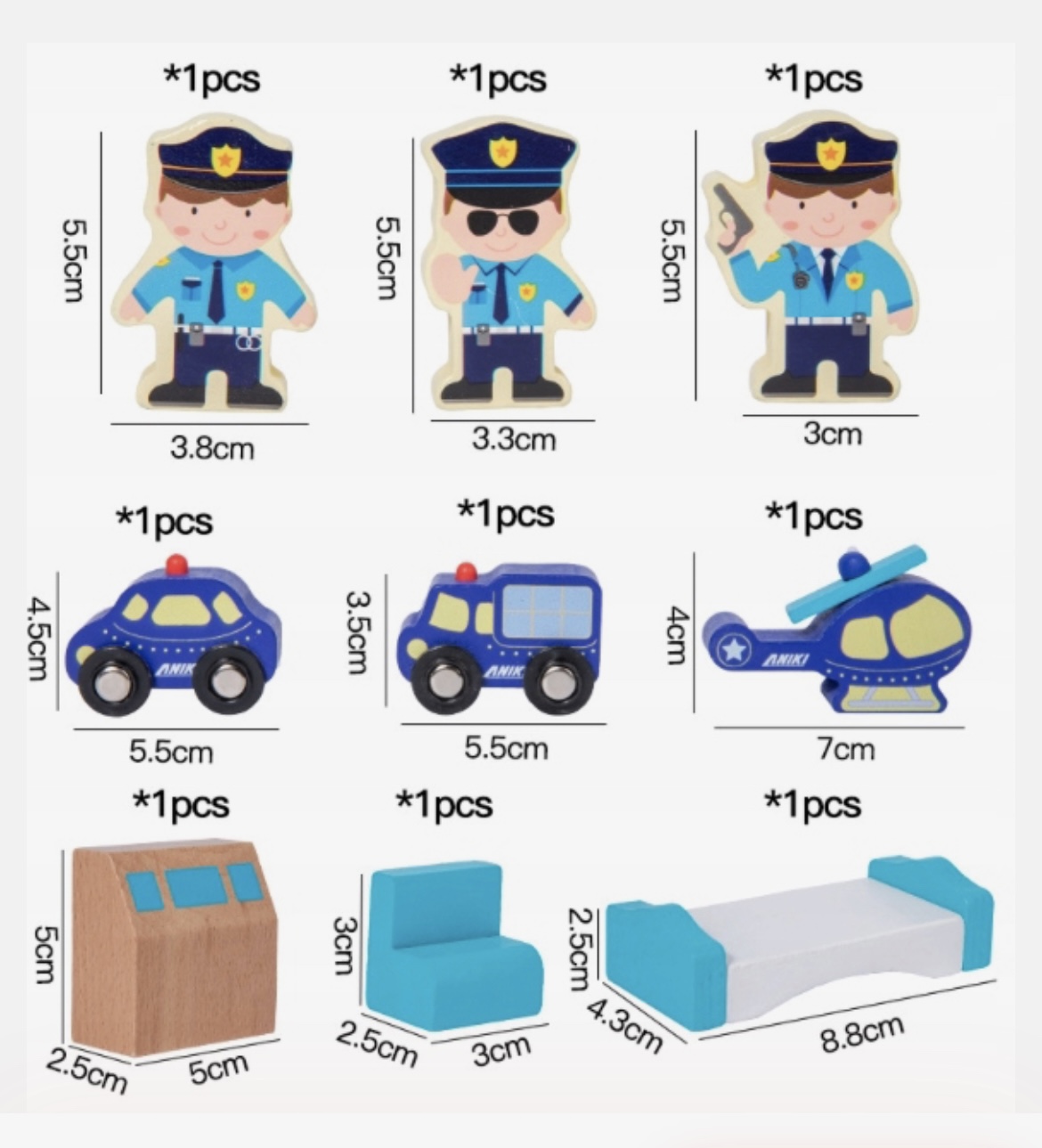 *1pcs
5.5cm
3.8cm

*1pcs
5.5cm
3.3cm

*1pcs
5.5cm
3cm

*1pcs
4.5cm
ANIKI
5.5cm

*1pcs
3.5cm
ANIKI
5.5cm

*1pcs
4cm
ANIKI
7cm

*1pcs
5cm
2.5cm
5cm

*1pcs
3cm
2.5cm
3cm

*1pcs
2.5cm
4.3cm
8.8cm